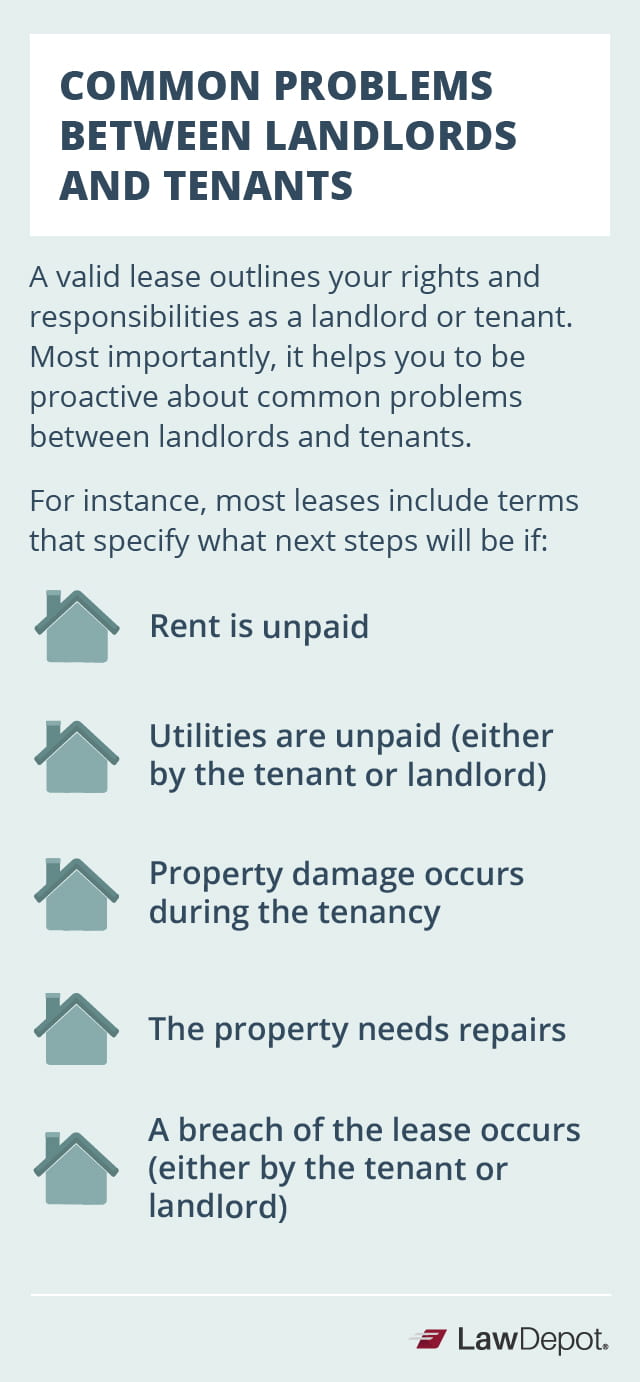 COMMON PROBLEMS BETWEEN LANDLORDS AND TENANTS

A valid lease outlines your rights and responsibilities as a landlord or tenant. Most importantly, it helps you to be proactive about common problems between landlords and tenants.

For instance, most leases include terms that specify what next steps will be if:

Rent is unpaid

Utilities are unpaid (either by the tenant or landlord)

Property damage occurs during the tenancy

The property needs repairs

A breach of the lease occurs (either by the tenant or landlord)

LawDepot®