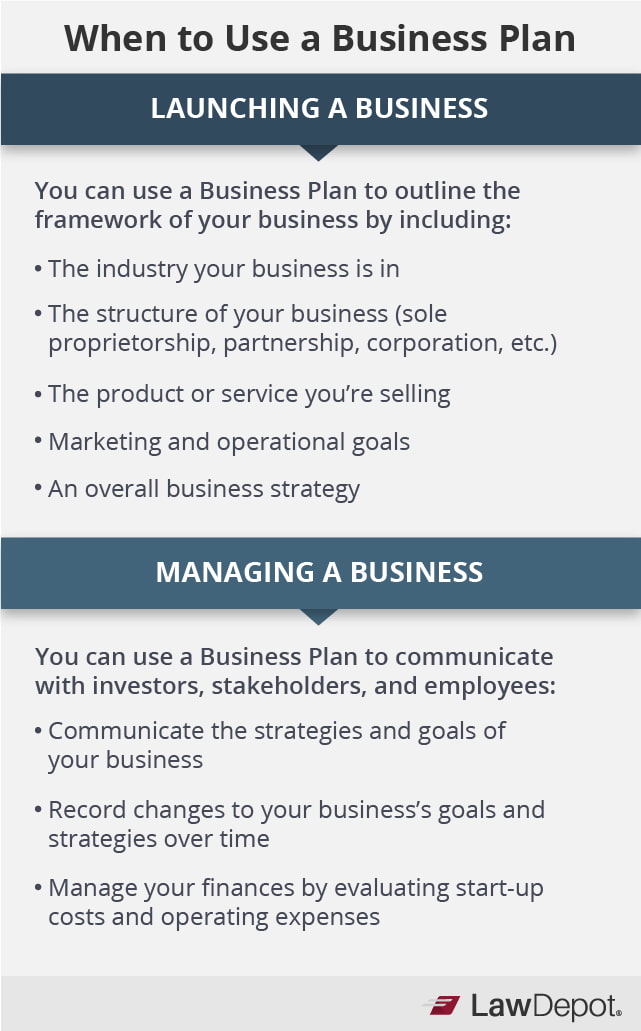 When to Use a Business Plan

LAUNCHING A BUSINESS

You can use a Business Plan to outline the framework of your business by including:

• The industry your business is in

• The structure of your business (sole proprietorship, partnership, corporation, etc.)

• The product or service you're selling

• Marketing and operational goals

• An overall business strategy

MANAGING A BUSINESS

You can use a Business Plan to communicate with investors, stakeholders, and employees:

• Communicate the strategies and goals of your business

• Record changes to your business's goals and strategies over time

• Manage your finances by evaluating start-up costs and operating expenses

LawDepot®